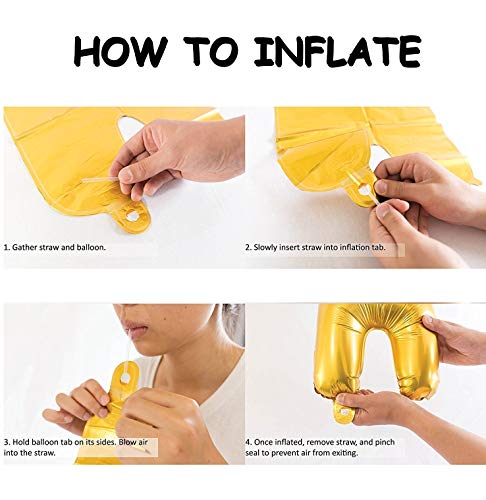 HOW TO INFLATE

1. Gather straw and balloon.

2. Slowly insert straw into inflation tab.

3. Hold balloon tab on its sides. Blow air into the straw.

4. Once inflated, remove straw, and pinch seal to prevent air from exiting.