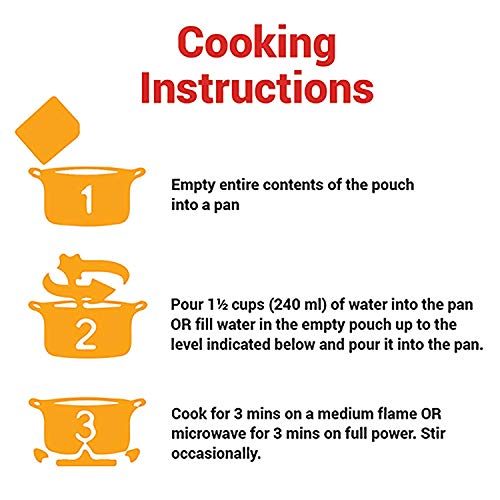 Cooking Instructions

1

Empty entire contents of the pouch into a pan

2

Pour 1½ cups (240 ml) of water into the pan OR fill water in the empty pouch up to the level indicated below and pour it into the pan.

3

Cook for 3 mins on a medium flame OR microwave for 3 mins on full power. Stir occasionally.