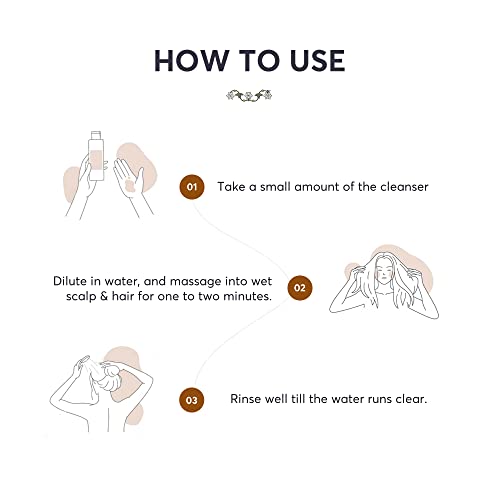 HOW TO USE

01 Take a small amount of the cleanser

Dilute in water, and massage into wet scalp & hair for one to two minutes. 02

03 Rinse well till the water runs clear.