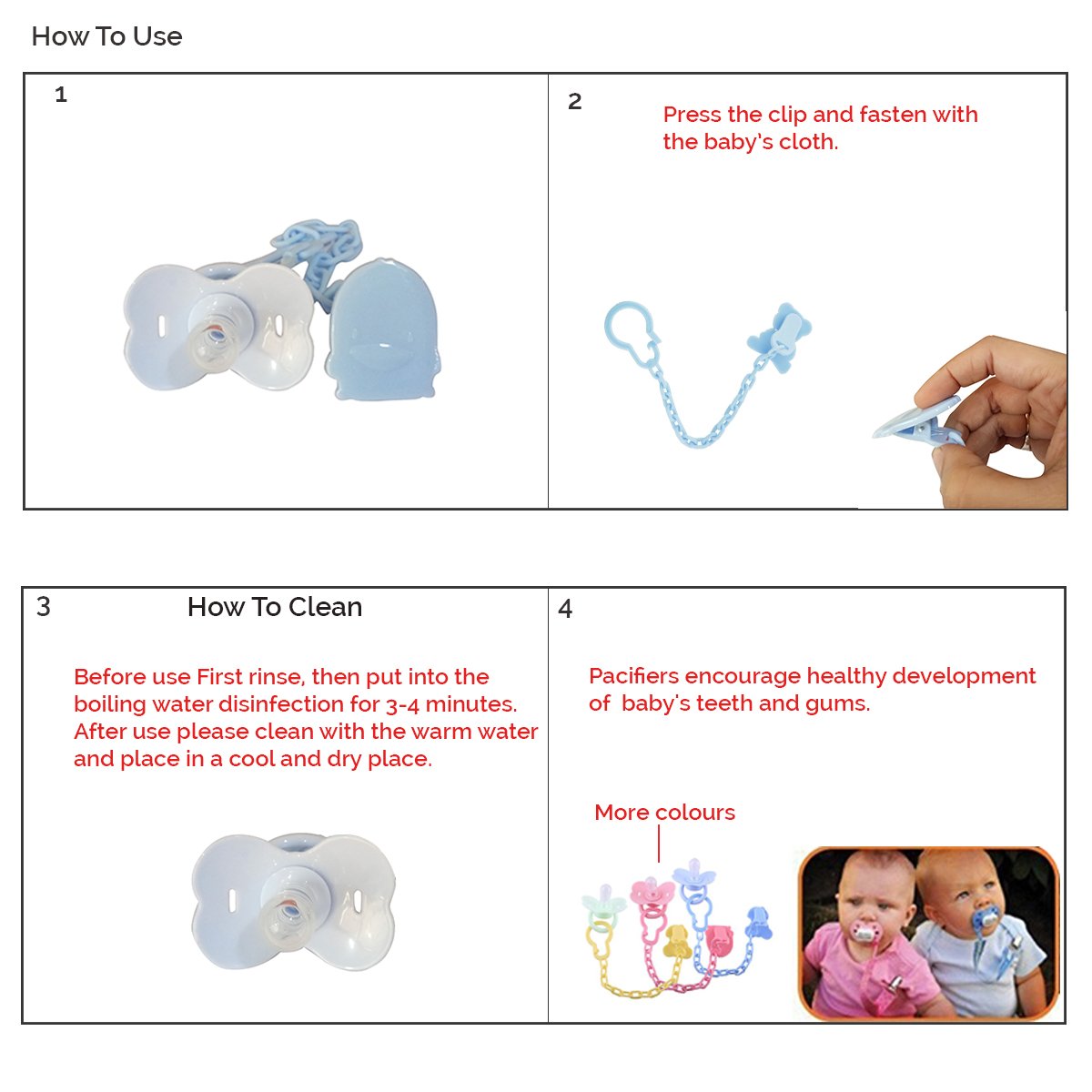 How To Use

1

2

Press the clip and fasten with the baby's cloth.

3

How To Clean

Before use First rinse, then put into the boiling water disinfection for 3-4 minutes. After use please clean with the warm water and place in a cool and dry place.

4

Pacifiers encourage healthy development of baby's teeth and gums.

More colours