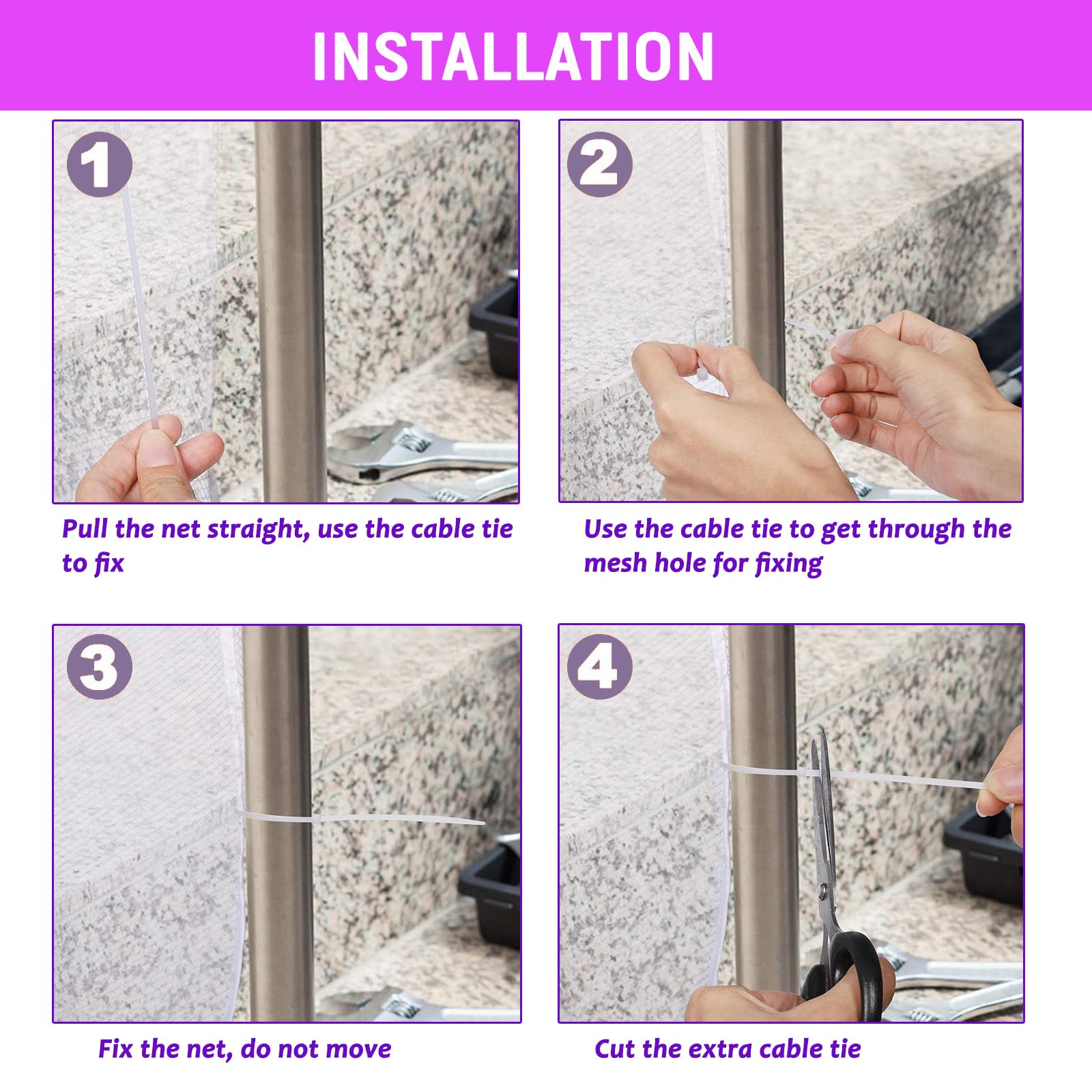 INSTALLATION

1

Pull the net straight, use the cable tie to fix

2

Use the cable tie to get through the mesh hole for fixing

3

Fix the net, do not move

4

Cut the extra cable tie