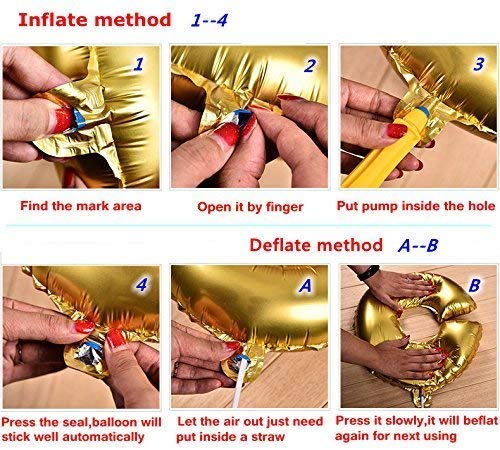 Inflate method 1--4

1

2

3

Find the mark area

Open it by finger

Put pump inside the hole

Deflate method A--B

4

A

B

Press the seal,balloon will stick well automatically

Let the air out just need put inside a straw

Press it slowly,it will beflat again for next using