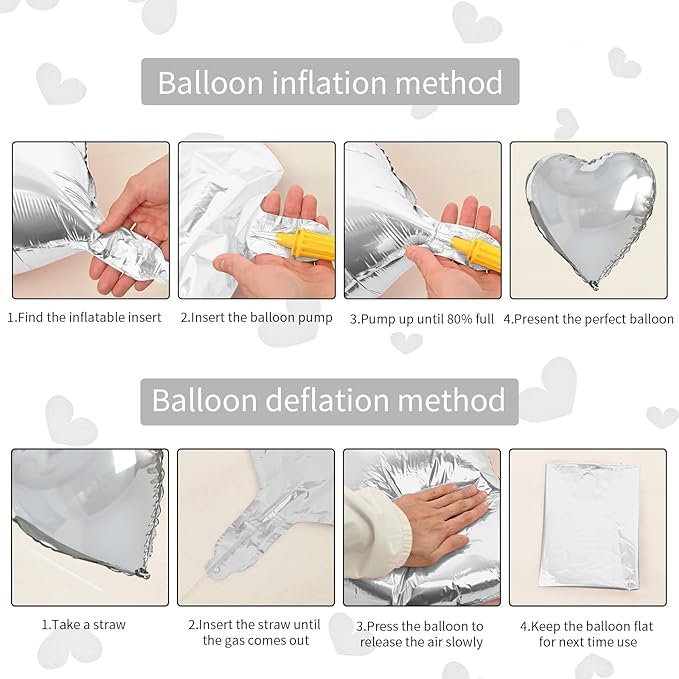 Balloon inflation method

1.Find the inflatable insert

2.Insert the balloon pump

3.Pump up until 80% full

4.Present the perfect balloon

Balloon deflation method

1.Take a straw

2.Insert the straw until the gas comes out

3.Press the balloon to release the air slowly

4.Keep the balloon flat for next time use