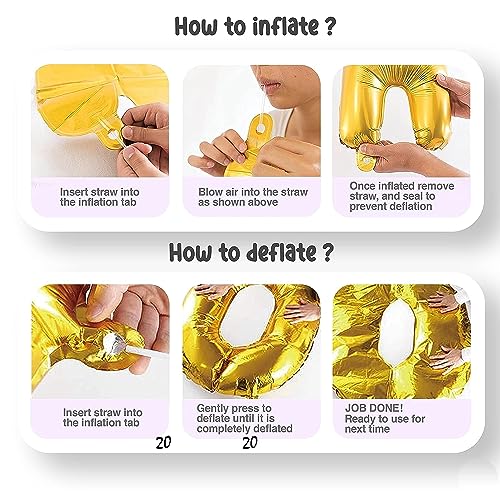 How to inflate ?

Insert straw into the inflation tab

Blow air into the straw as shown above

Once inflated remove straw, and seal to prevent deflation

How to deflate ?

Insert straw into the inflation tab

Gently press to deflate until it is completely deflated

JOB DONE! Ready to use for next time

20

20