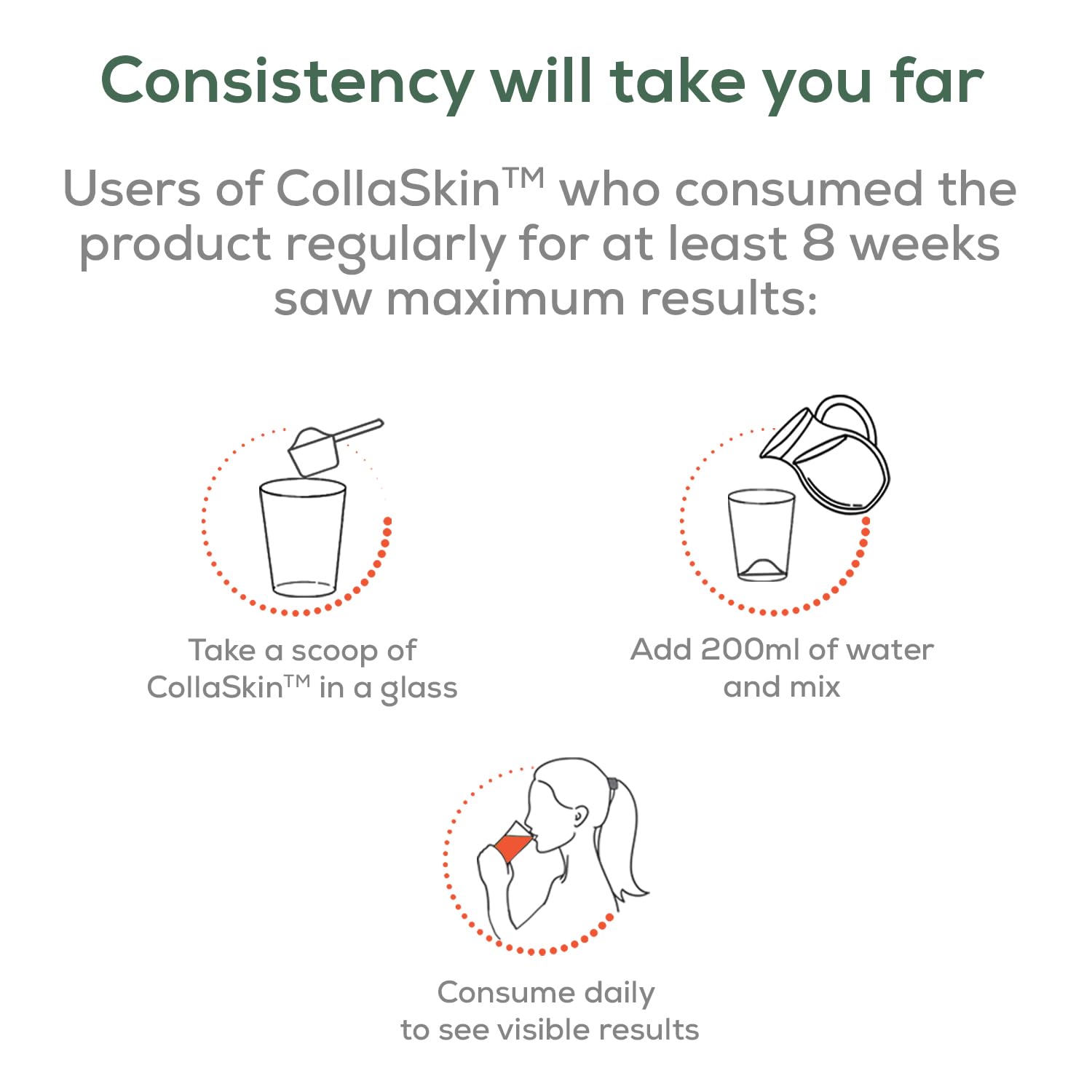 Consistency will take you far

Users of CollaSkin™ who consumed the product regularly for at least 8 weeks saw maximum results:

Take a scoop of CollaSkin™ in a glass

Add 200ml of water and mix

Consume daily to see visible results