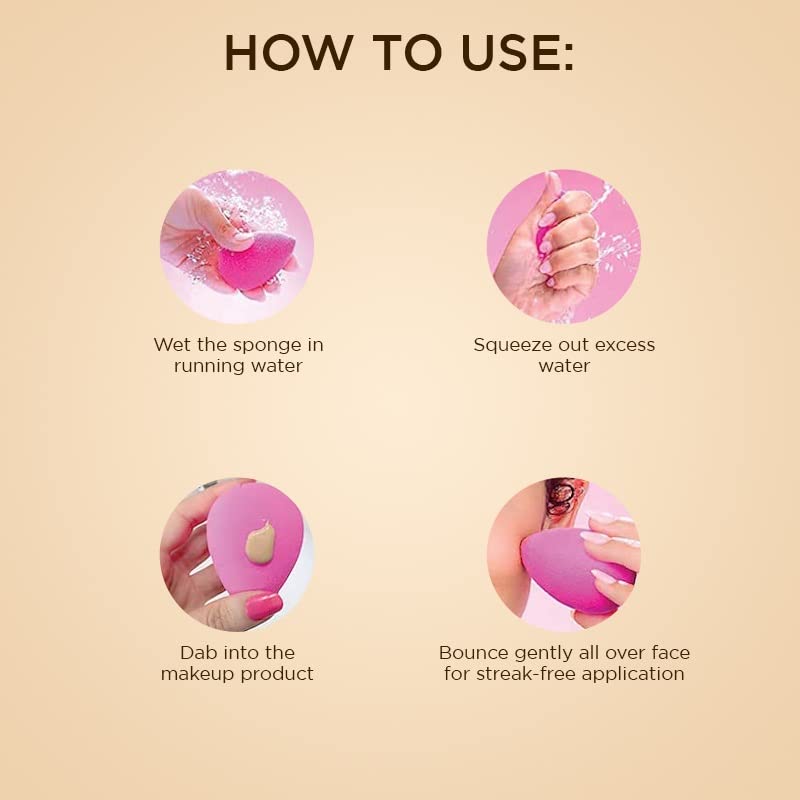 HOW TO USE:

Wet the sponge in running water

Squeeze out excess water

Dab into the makeup product

Bounce gently all over face for streak-free application