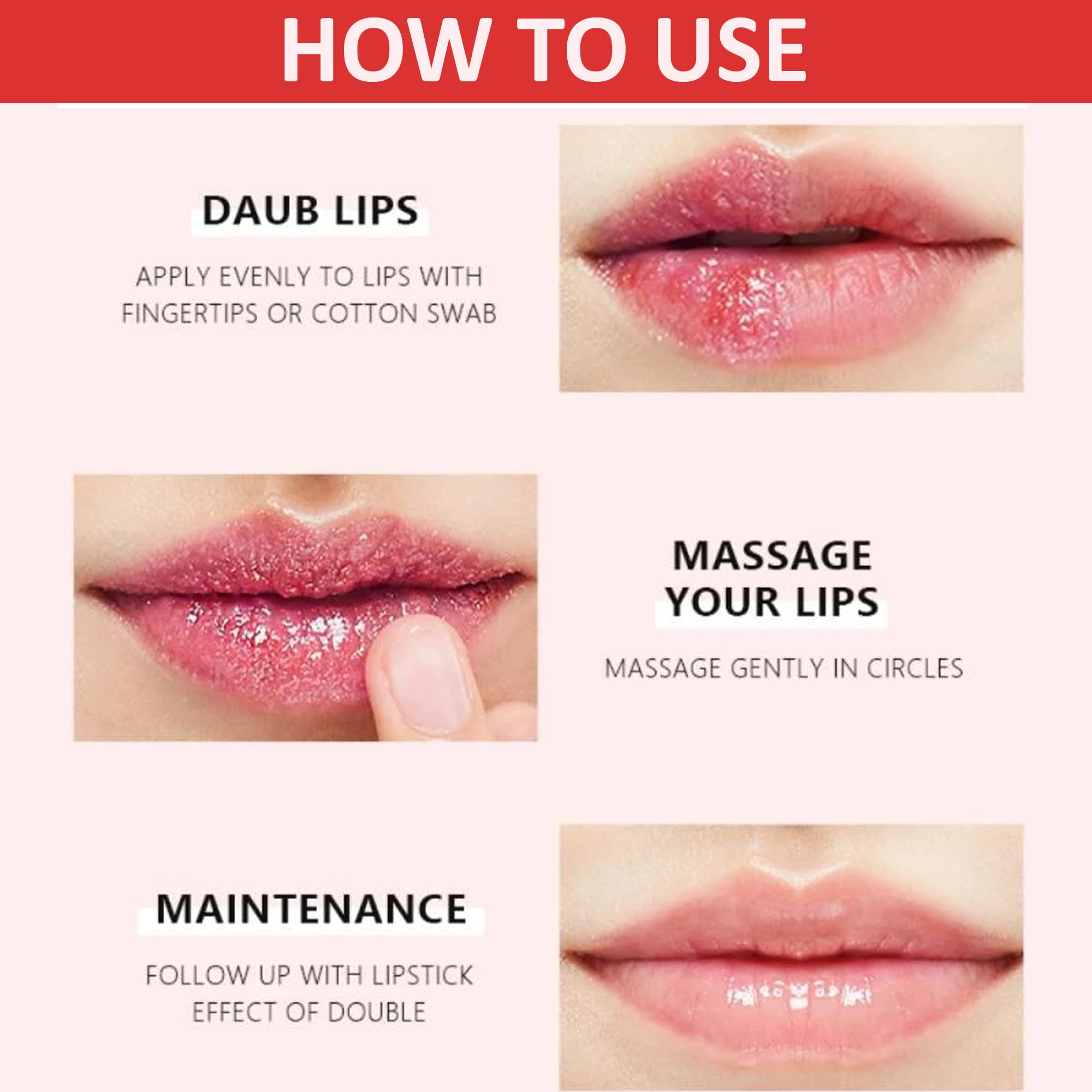 HOW TO USE

DAUB LIPS

APPLY EVENLY TO LIPS WITH FINGERTIPS OR COTTON SWAB

MASSAGE YOUR LIPS

MASSAGE GENTLY IN CIRCLES

MAINTENANCE

FOLLOW UP WITH LIPSTICK EFFECT OF DOUBLE