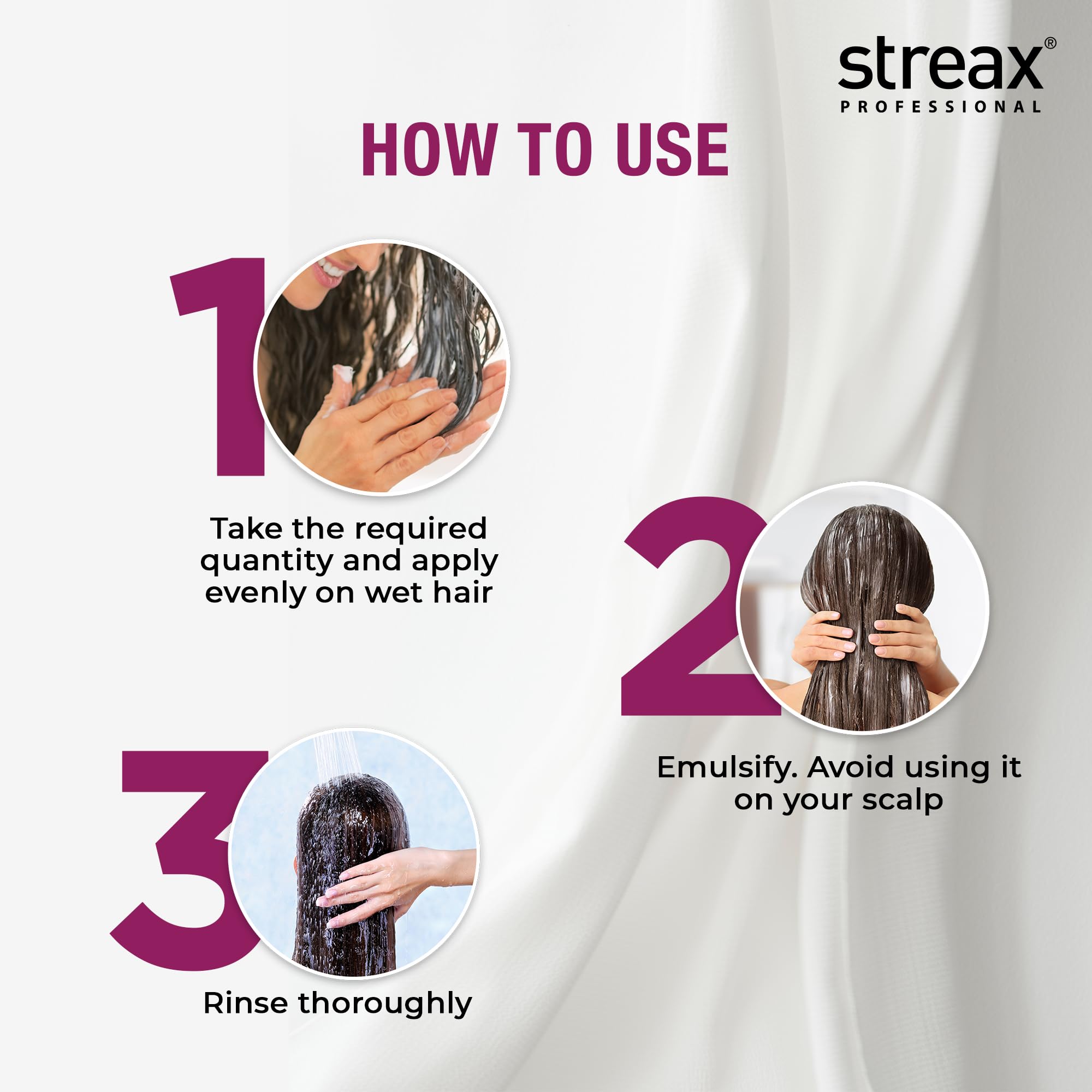 streax®
PROFESSIONAL

HOW TO USE

1

Take the required quantity and apply evenly on wet hair

2

Emulsify. Avoid using it on your scalp

3

Rinse thoroughly