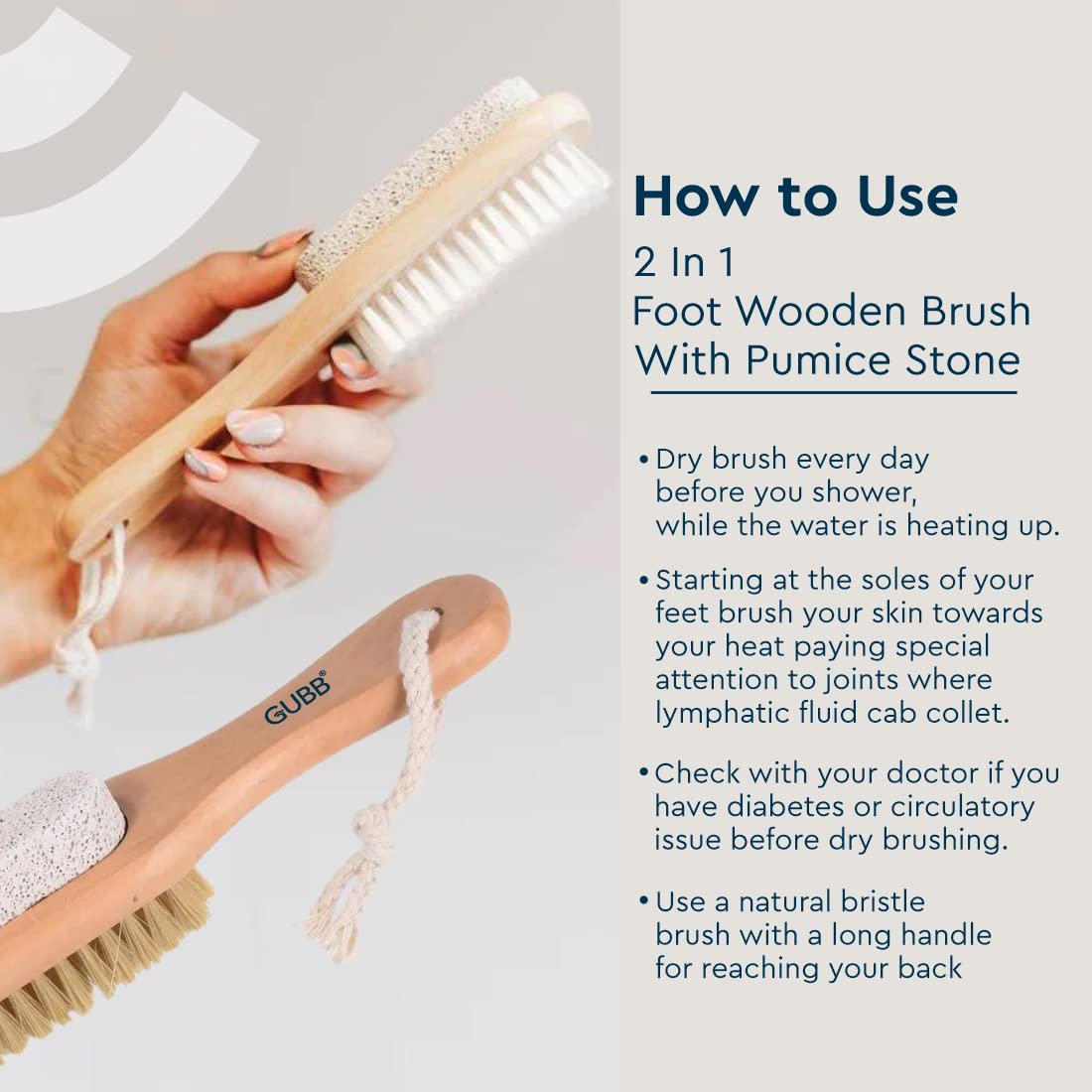 GUBB®

How to Use
2 In 1
Foot Wooden Brush
With Pumice Stone

• Dry brush every day before you shower, while the water is heating up.

• Starting at the soles of your feet brush your skin towards your heat paying special attention to joints where lymphatic fluid cab collet.

• Check with your doctor if you have diabetes or circulatory issue before dry brushing.

• Use a natural bristle brush with a long handle for reaching your back