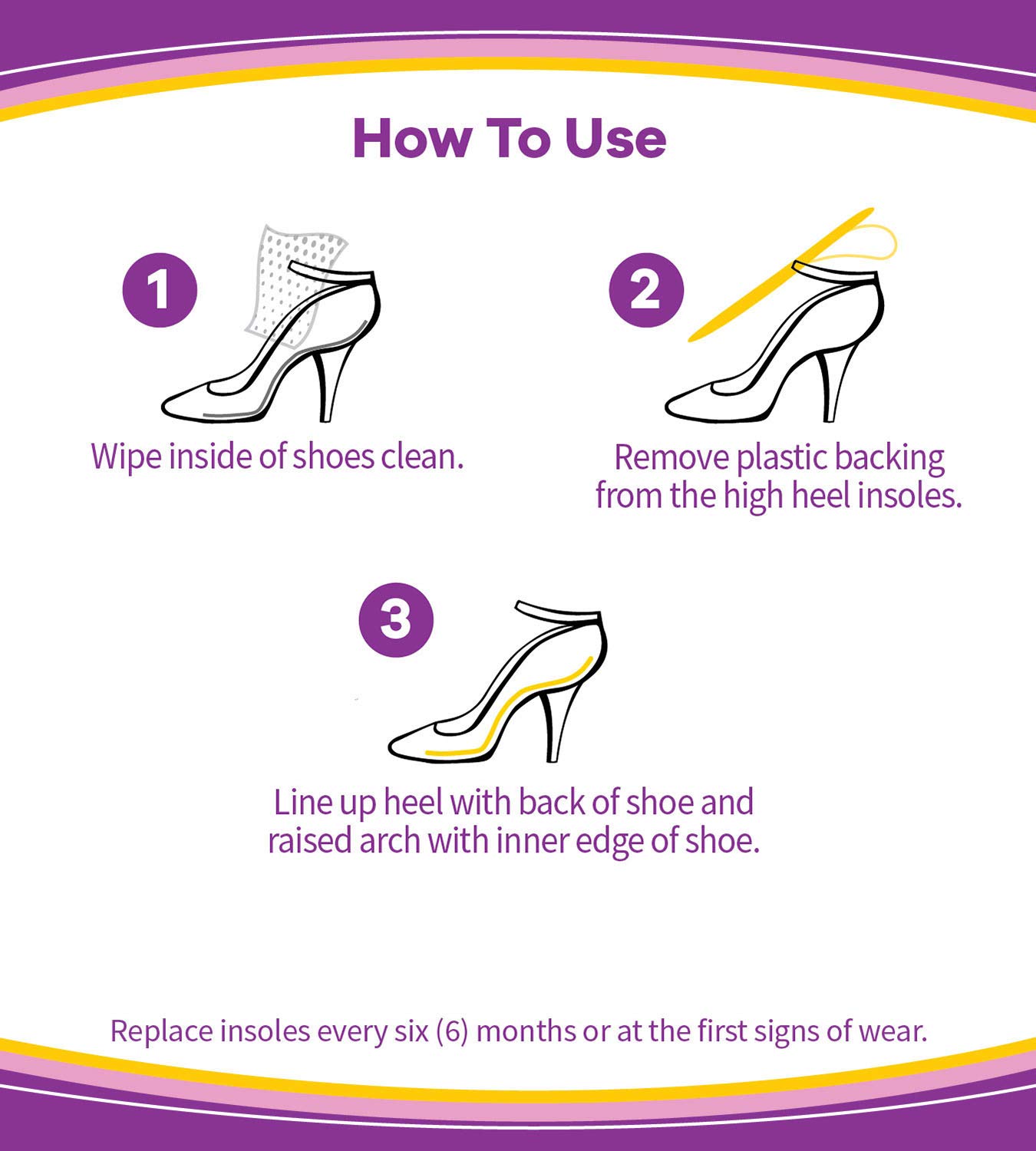 How To Use

1

Wipe inside of shoes clean.

2

Remove plastic backing from the high heel insoles.

3

Line up heel with back of shoe and raised arch with inner edge of shoe.

Replace insoles every six (6) months or at the first signs of wear.