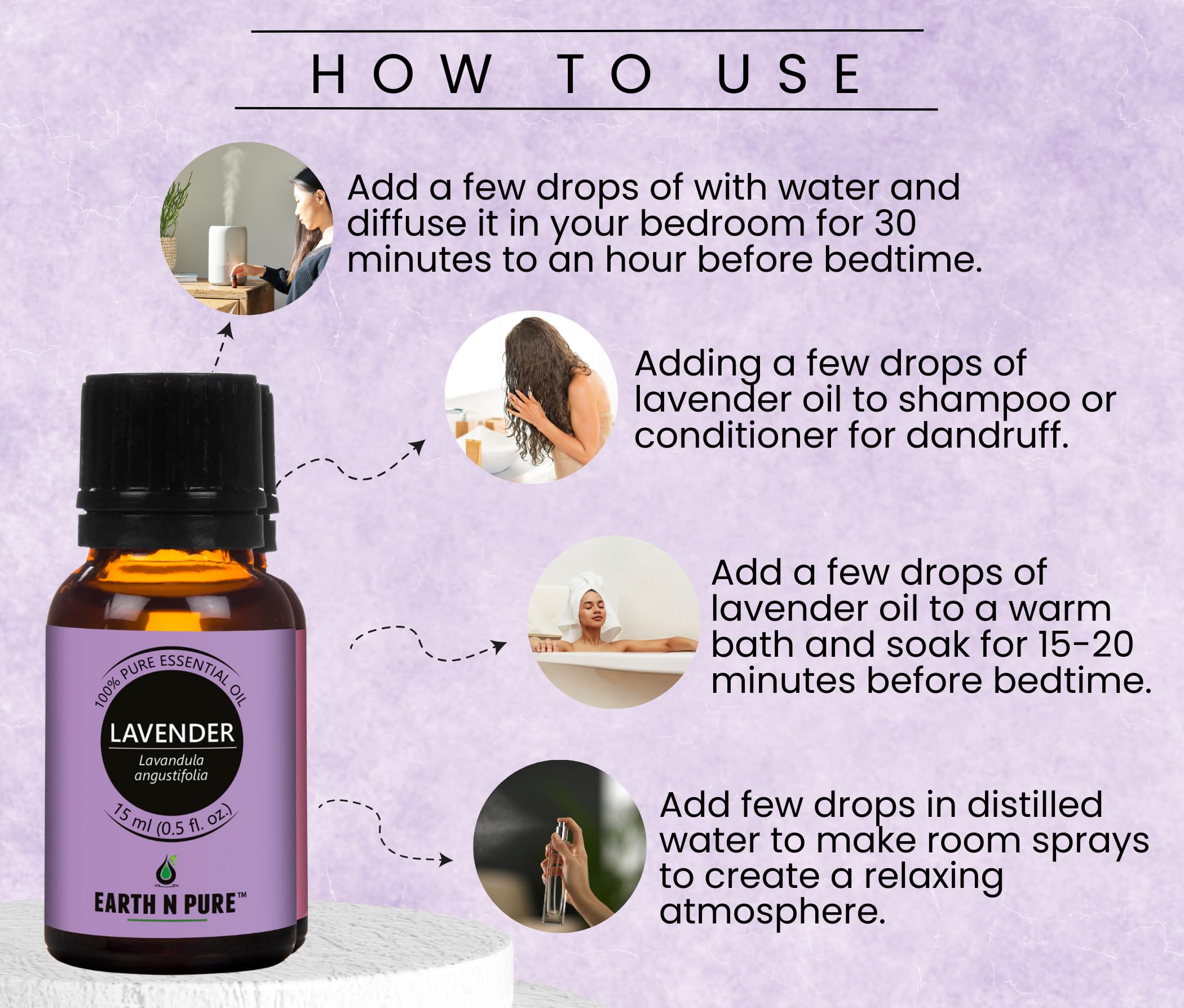 HOW TO USE

Add a few drops of with water and diffuse it in your bedroom for 30 minutes to an hour before bedtime.

Adding a few drops of lavender oil to shampoo or conditioner for dandruff.

Add a few drops of lavender oil to a warm bath and soak for 15-20 minutes before bedtime.

Add few drops in distilled water to make room sprays to create a relaxing atmosphere.

100% PURE ESSENTIAL OIL
LAVENDER
Lavandula angustifolia
15 ml (0.5 fl. oz.)
EARTH N PURE™