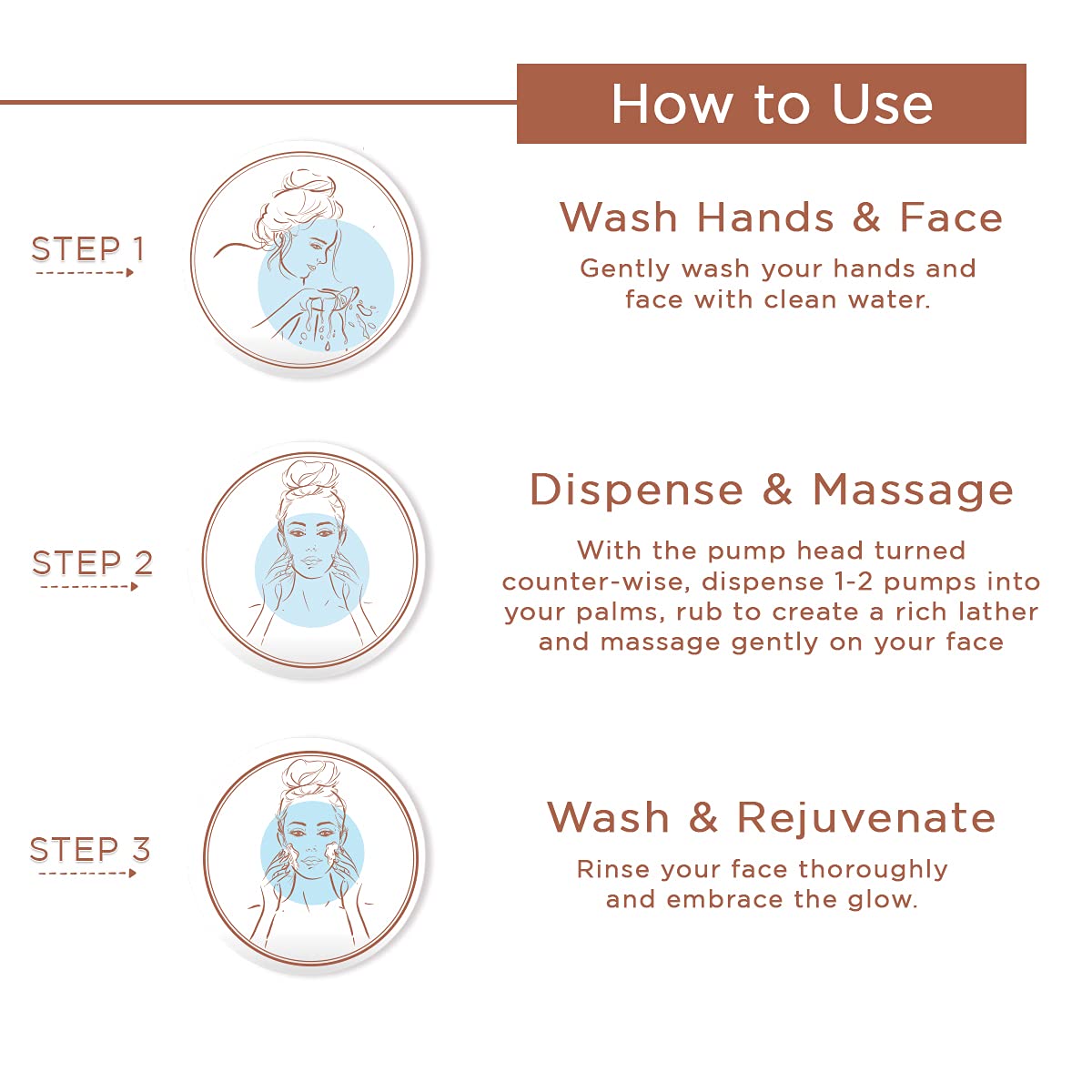 How to Use

STEP 1

Wash Hands & Face

Gently wash your hands and face with clean water.

STEP 2

Dispense & Massage

With the pump head turned counter-wise, dispense 1-2 pumps into your palms, rub to create a rich lather and massage gently on your face

STEP 3

Wash & Rejuvenate

Rinse your face thoroughly and embrace the glow.