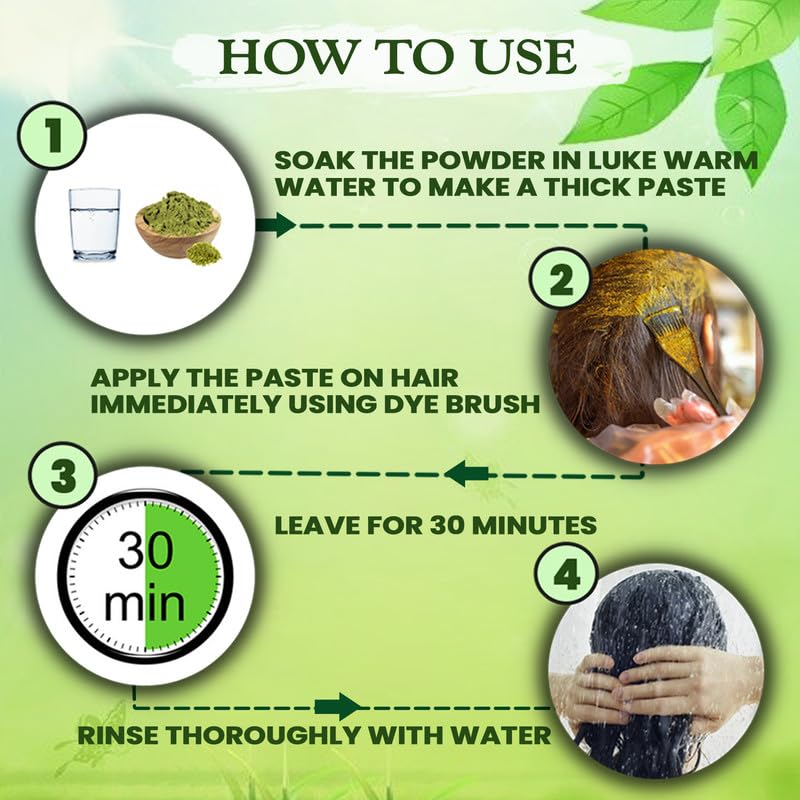 HOW TO USE

1

SOAK THE POWDER IN LUKE WARM WATER TO MAKE A THICK PASTE

2

APPLY THE PASTE ON HAIR IMMEDIATELY USING DYE BRUSH

3

30 min

LEAVE FOR 30 MINUTES

4

RINSE THOROUGHLY WITH WATER