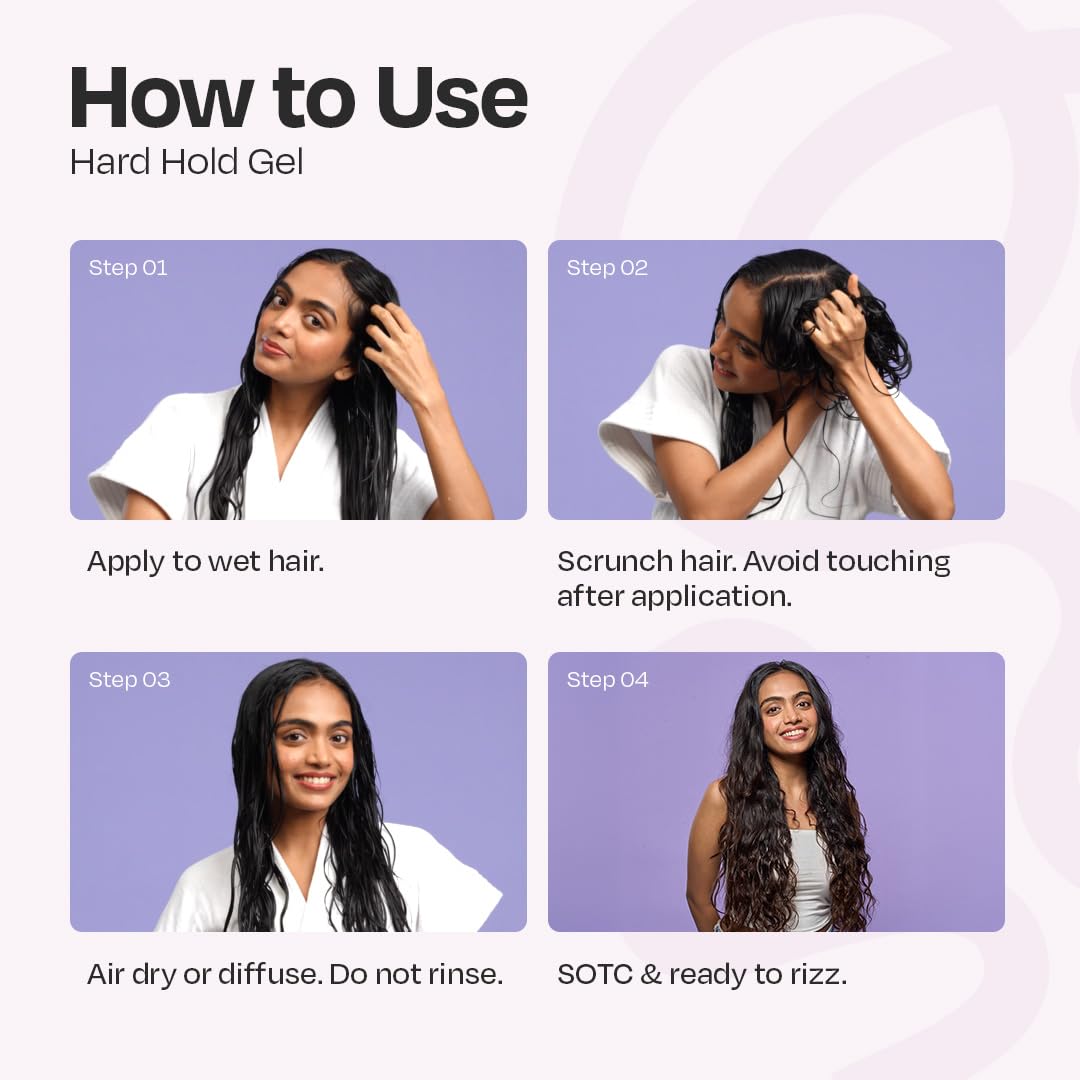 How to Use
Hard Hold Gel

Step 01

Apply to wet hair.

Step 02

Scrunch hair. Avoid touching after application.

Step 03

Air dry or diffuse. Do not rinse.

Step 04

SOTC & ready to rizz.