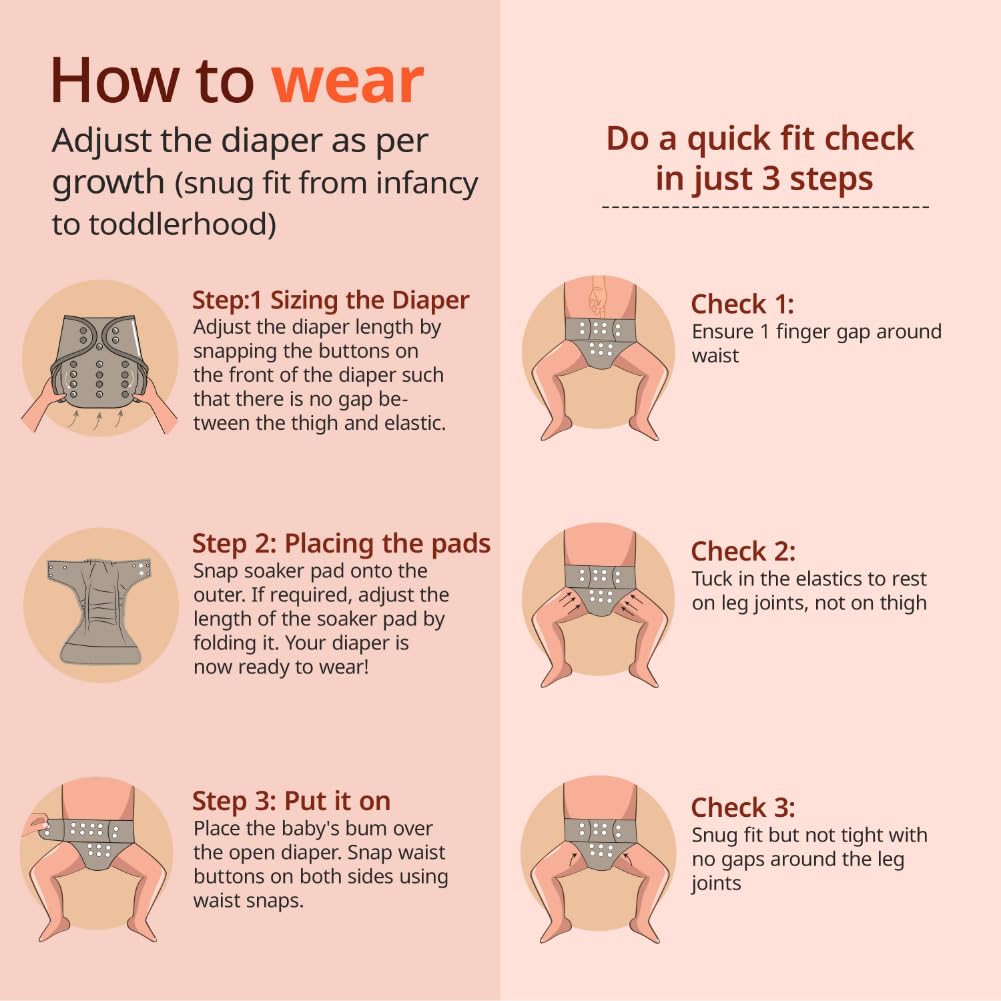 How to wear

Adjust the diaper as per growth (snug fit from infancy to toddlerhood)

Step:1 Sizing the Diaper
Adjust the diaper length by snapping the buttons on the front of the diaper such that there is no gap between the thigh and elastic.

Step 2: Placing the pads
Snap soaker pad onto the outer. If required, adjust the length of the soaker pad by folding it. Your diaper is now ready to wear!

Step 3: Put it on
Place the baby's bum over the open diaper. Snap waist buttons on both sides using waist snaps.

Do a quick fit check in just 3 steps

Check 1:
Ensure 1 finger gap around waist

Check 2:
Tuck in the elastics to rest on leg joints, not on thigh

Check 3:
Snug fit but not tight with no gaps around the leg joints