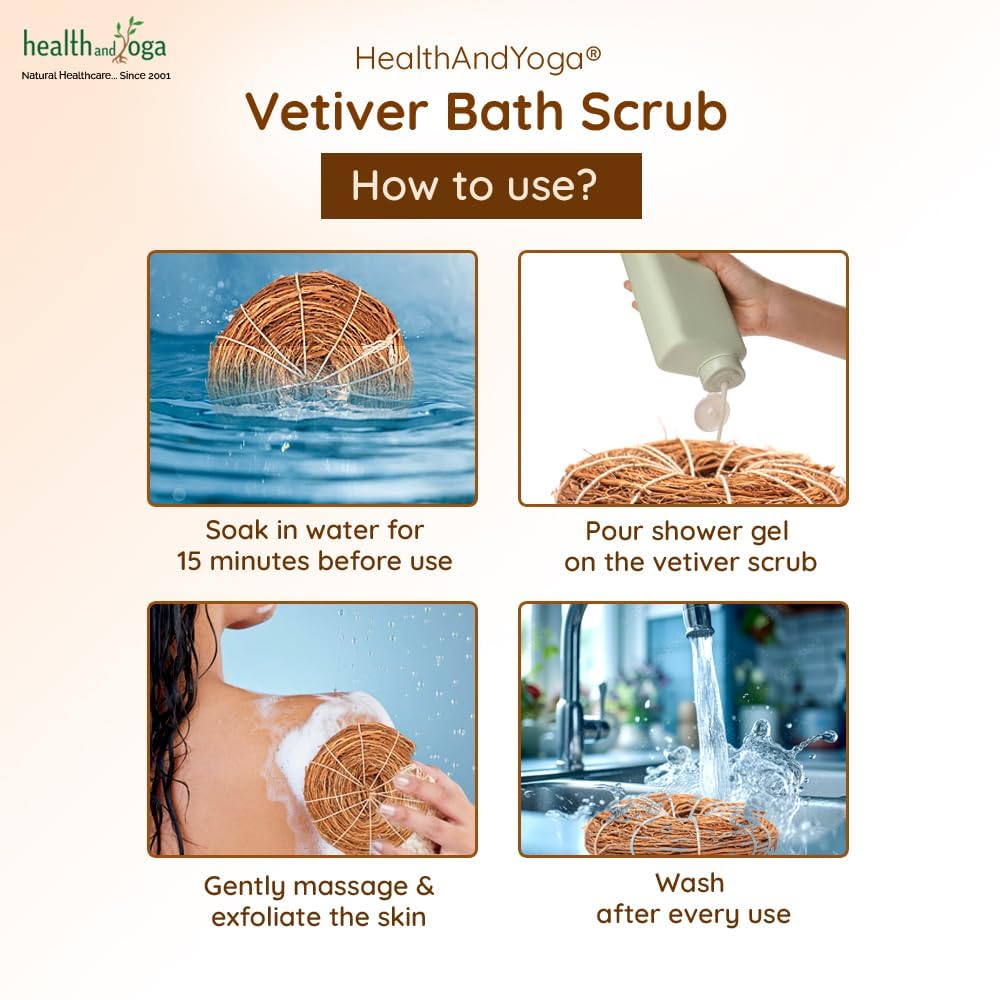 health and yoga
Natural Healthcare... Since 2001

HealthAndYoga®
Vetiver Bath Scrub
How to use?

Soak in water for 15 minutes before use

Pour shower gel on the vetiver scrub

Gently massage & exfoliate the skin

Wash after every use