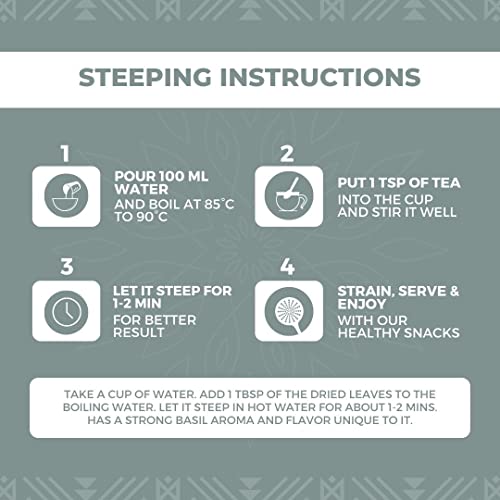 STEEPING INSTRUCTIONS

1

POUR 100 ML WATER
AND BOIL AT 85°C TO 90°C

2

PUT 1 TSP OF TEA
INTO THE CUP AND STIR IT WELL

3

LET IT STEEP FOR 1-2 MIN
FOR BETTER RESULT

4

STRAIN, SERVE & ENJOY
WITH OUR HEALTHY SNACKS

TAKE A CUP OF WATER. ADD 1 TBSP OF THE DRIED LEAVES TO THE BOILING WATER. LET IT STEEP IN HOT WATER FOR ABOUT 1-2 MINS. HAS A STRONG BASIL AROMA AND FLAVOR UNIQUE TO IT.