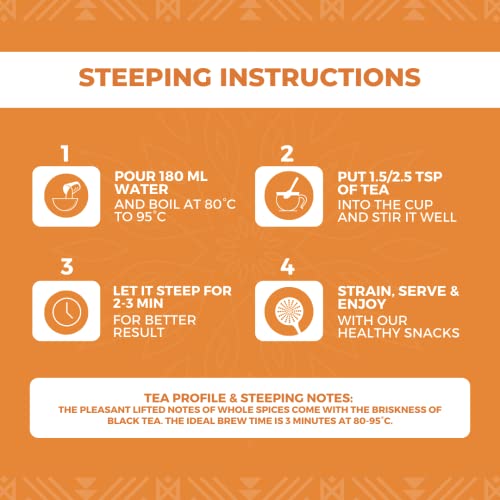 STEEPING INSTRUCTIONS

1

POUR 180 ML WATER
AND BOIL AT 80°C TO 95°C

2

PUT 1.5/2.5 TSP OF TEA
INTO THE CUP AND STIR IT WELL

3

LET IT STEEP FOR 2-3 MIN
FOR BETTER RESULT

4

STRAIN, SERVE & ENJOY
WITH OUR HEALTHY SNACKS

TEA PROFILE & STEEPING NOTES:
THE PLEASANT LIFTED NOTES OF WHOLE SPICES COME WITH THE BRISKNESS OF BLACK TEA. THE IDEAL BREW TIME IS 3 MINUTES AT 80-95°C.