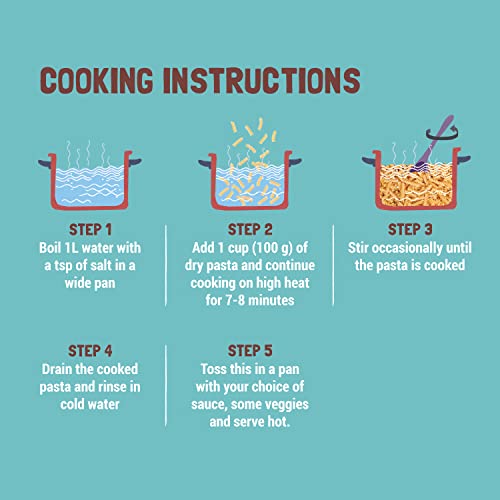 COOKING INSTRUCTIONS

STEP 1
Boil 1L water with a tsp of salt in a wide pan

STEP 2
Add 1 cup (100 g) of dry pasta and continue cooking on high heat for 7-8 minutes

STEP 3
Stir occasionally until the pasta is cooked

STEP 4
Drain the cooked pasta and rinse in cold water

STEP 5
Toss this in a pan with your choice of sauce, some veggies and serve hot.