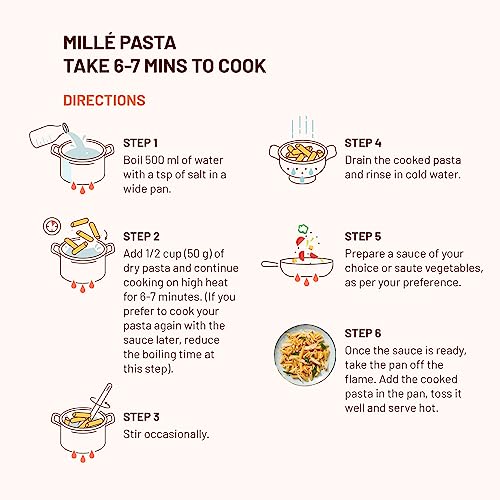 MILLÉ PASTA
TAKE 6-7 MINS TO COOK

DIRECTIONS

STEP 1
Boil 500 ml of water with a tsp of salt in a wide pan.

STEP 2
Add 1/2 cup (50 g) of dry pasta and continue cooking on high heat for 6-7 minutes. (If you prefer to cook your pasta again with the sauce later, reduce the boiling time at this step).

STEP 3
Stir occasionally.

STEP 4
Drain the cooked pasta and rinse in cold water.

STEP 5
Prepare a sauce of your choice or saute vegetables, as per your preference.

STEP 6
Once the sauce is ready, take the pan off the flame. Add the cooked pasta in the pan, toss it well and serve hot.