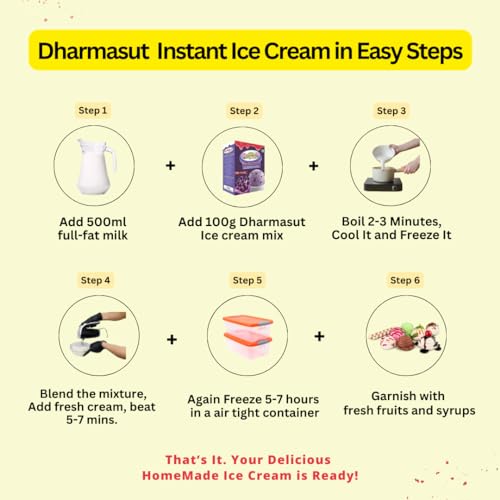 Dharmasut Instant Ice Cream in Easy Steps

Step 1

Add 500ml full-fat milk

+

Step 2

Add 100g Dharmasut Ice cream mix

+

Step 3

Boil 2-3 Minutes, Cool It and Freeze It

Step 4

Blend the mixture, Add fresh cream, beat 5-7 mins.

+

Step 5

Again Freeze 5-7 hours in a air tight container

+

Step 6

Garnish with fresh fruits and syrups

That's It. Your Delicious HomeMade Ice Cream is Ready!