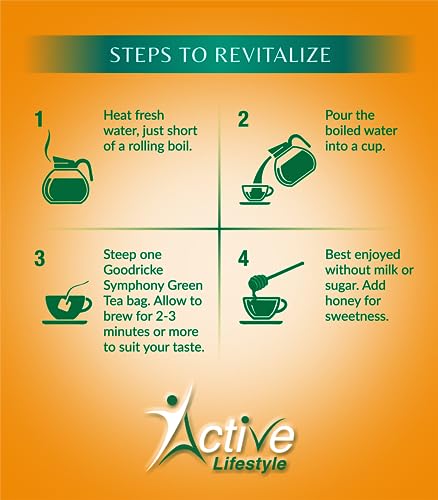 STEPS TO REVITALIZE

1
Heat fresh water, just short of a rolling boil.

2
Pour the boiled water into a cup.

3
Steep one Goodricke Symphony Green Tea bag. Allow to brew for 2-3 minutes or more to suit your taste.

4
Best enjoyed without milk or sugar. Add honey for sweetness.

Active
Lifestyle