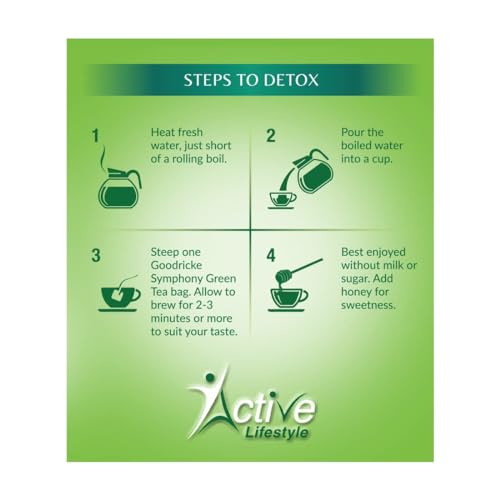 STEPS TO DETOX

1

Heat fresh water, just short of a rolling boil.

2

Pour the boiled water into a cup.

3

Steep one Goodricke Symphony Green Tea bag. Allow to brew for 2-3 minutes or more to suit your taste.

4

Best enjoyed without milk or sugar. Add honey for sweetness.

Active Lifestyle