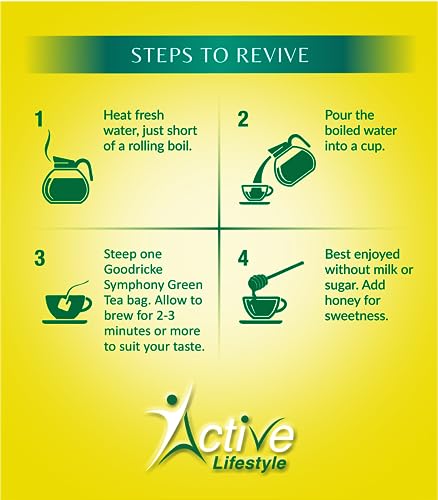 STEPS TO REVIVE

1

Heat fresh water, just short of a rolling boil.

2

Pour the boiled water into a cup.

3

Steep one Goodricke Symphony Green Tea bag. Allow to brew for 2-3 minutes or more to suit your taste.

4

Best enjoyed without milk or sugar. Add honey for sweetness.

Active Lifestyle