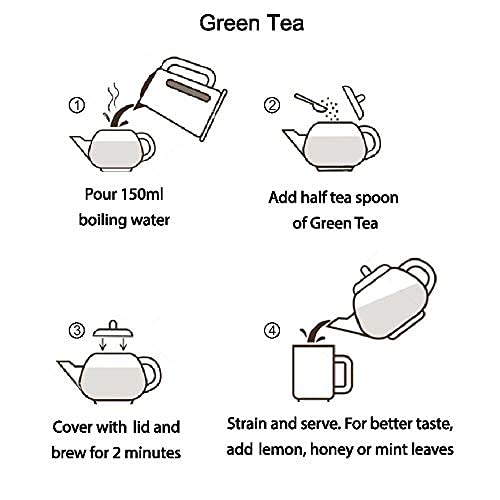 Green Tea

①

Pour 150ml boiling water

②

Add half tea spoon of Green Tea

③

Cover with lid and brew for 2 minutes

④

Strain and serve. For better taste, add lemon, honey or mint leaves