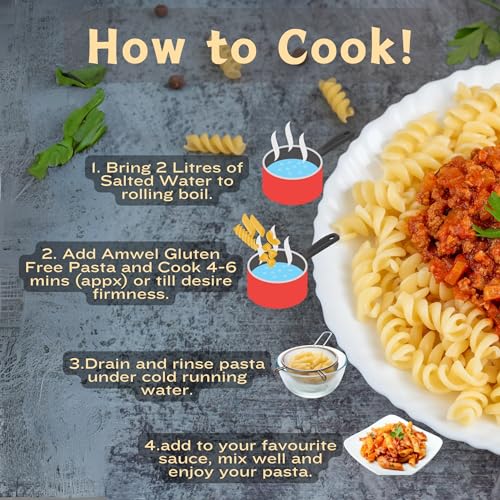 How to Cook!

1. Bring 2 Litres of Salted Water to rolling boil.

2. Add Amwel Gluten Free Pasta and Cook 4-6 mins (appx) or till desire firmness.

3.Drain and rinse pasta under cold running water.

4.add to your favourite sauce, mix well and enjoy your pasta.