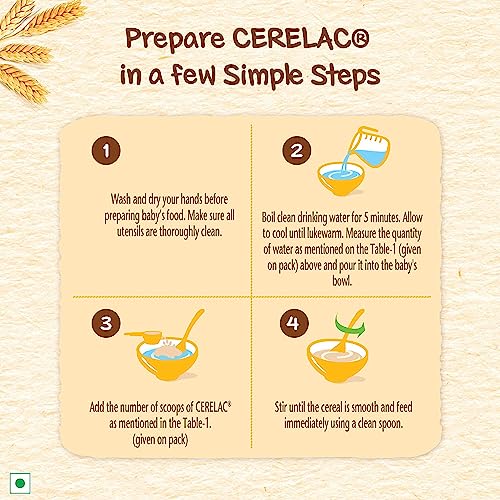 Prepare CERELAC®
in a few Simple Steps

1

Wash and dry your hands before preparing baby's food. Make sure all utensils are thoroughly clean.

2

Boil clean drinking water for 5 minutes. Allow to cool until lukewarm. Measure the quantity of water as mentioned on the Table-1 (given on pack) above and pour it into the baby's bowl.

3

Add the number of scoops of CERELAC® as mentioned in the Table-1. (given on pack)

4

Stir until the cereal is smooth and feed immediately using a clean spoon.