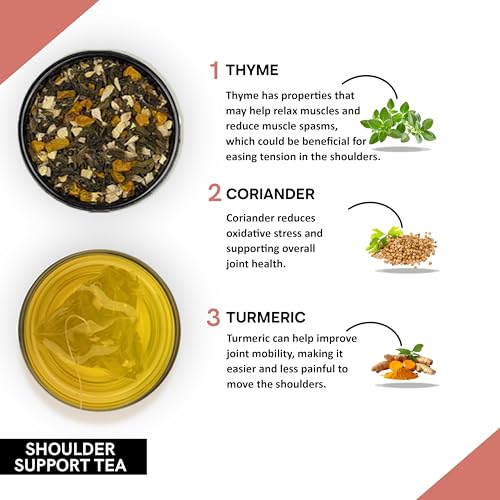 1 THYME

Thyme has properties that may help relax muscles and reduce muscle spasms, which could be beneficial for easing tension in the shoulders.

2 CORIANDER

Coriander reduces oxidative stress and supporting overall joint health.

3 TURMERIC

Turmeric can help improve joint mobility, making it easier and less painful to move the shoulders.

SHOULDER SUPPORT TEA