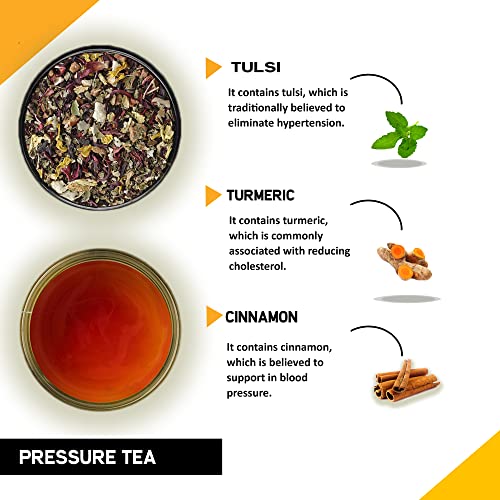 TULSI

It contains tulsi, which is traditionally believed to eliminate hypertension.

TURMERIC

It contains turmeric, which is commonly associated with reducing cholesterol.

CINNAMON

It contains cinnamon, which is believed to support in blood pressure.

PRESSURE TEA