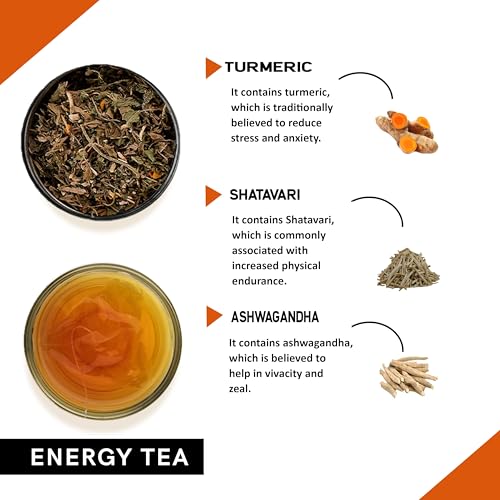 TURMERIC

It contains turmeric, which is traditionally believed to reduce stress and anxiety.

SHATAVARI

It contains Shatavari, which is commonly associated with increased physical endurance.

ASHWAGANDHA

It contains ashwagandha, which is believed to help in vivacity and zeal.

ENERGY TEA