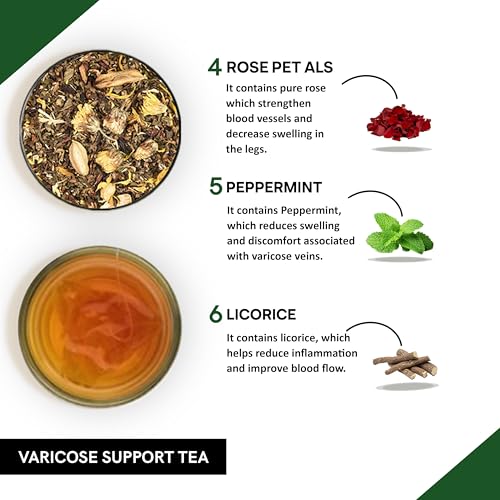 4 ROSE PET ALS

It contains pure rose which strengthen blood vessels and decrease swelling in the legs.

5 PEPPERMINT

It contains Peppermint, which reduces swelling and discomfort associated with varicose veins.

6 LICORICE

It contains licorice, which helps reduce inflammation and improve blood flow.

VARICOSE SUPPORT TEA