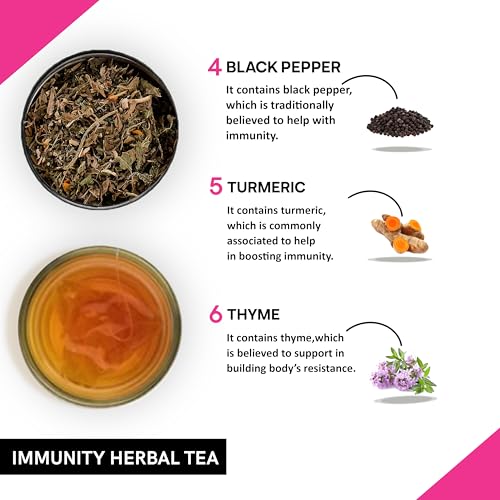 4 BLACK PEPPER

It contains black pepper, which is traditionally believed to help with immunity.

5 TURMERIC

It contains turmeric, which is commonly associated to help in boosting immunity.

6 THYME

It contains thyme,which is believed to support in building body's resistance.

IMMUNITY HERBAL TEA