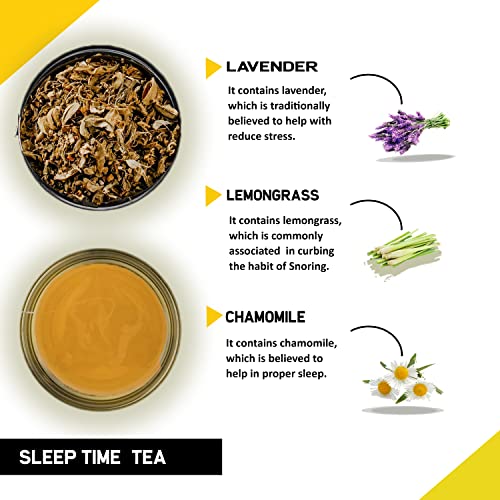 LAVENDER

It contains lavender, which is traditionally believed to help with reduce stress.

LEMONGRASS

It contains lemongrass, which is commonly associated in curbing the habit of Snoring.

CHAMOMILE

It contains chamomile, which is believed to help in proper sleep.

SLEEP TIME TEA