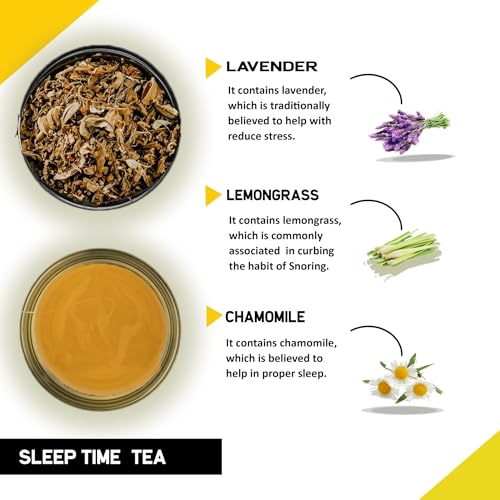 LAVENDER

It contains lavender, which is traditionally believed to help with reduce stress.

LEMONGRASS

It contains lemongrass, which is commonly associated in curbing the habit of Snoring.

CHAMOMILE

It contains chamomile, which is believed to help in proper sleep.

SLEEP TIME TEA