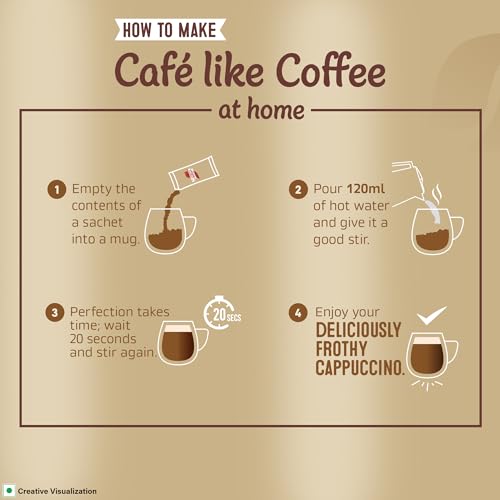 HOW TO MAKE

Café like Coffee

at home

1 Empty the contents of a sachet into a mug.

2 Pour 120ml of hot water and give it a good stir.

3 Perfection takes time; wait 20 seconds and stir again.

20 SECS

4 Enjoy your DELICIOUSLY FROTHY CAPPUCCINO.

Creative Visualization