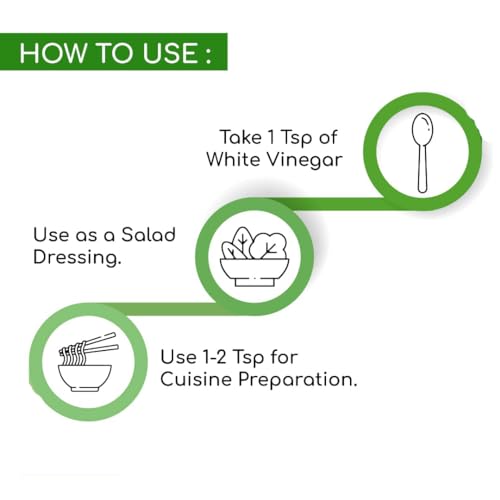 HOW TO USE :

Take 1 Tsp of White Vinegar

Use as a Salad Dressing.

Use 1-2 Tsp for Cuisine Preparation.