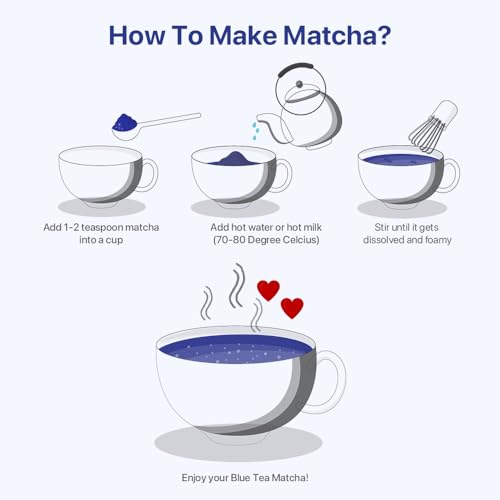 How To Make Matcha?

Add 1-2 teaspoon matcha into a cup

Add hot water or hot milk (70-80 Degree Celcius)

Stir until it gets dissolved and foamy

Enjoy your Blue Tea Matcha!