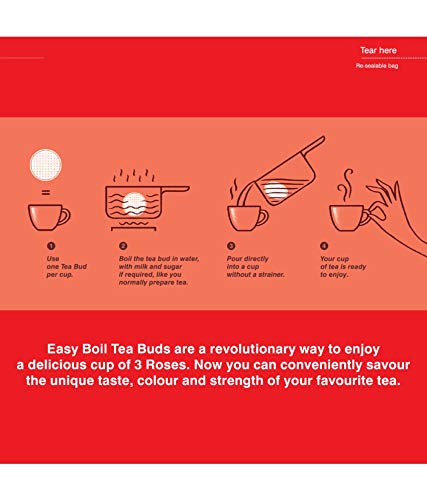 Tear here

Re-sealable bag

1 Use one Tea Bud per cup.

2 Boil the tea bud in water, with milk and sugar if required, like you normally prepare tea.

3 Pour directly into a cup without a strainer.

4 Your cup of tea is ready to enjoy.

Easy Boil Tea Buds are a revolutionary way to enjoy a delicious cup of 3 Roses. Now you can conveniently savour the unique taste, colour and strength of your favourite tea.