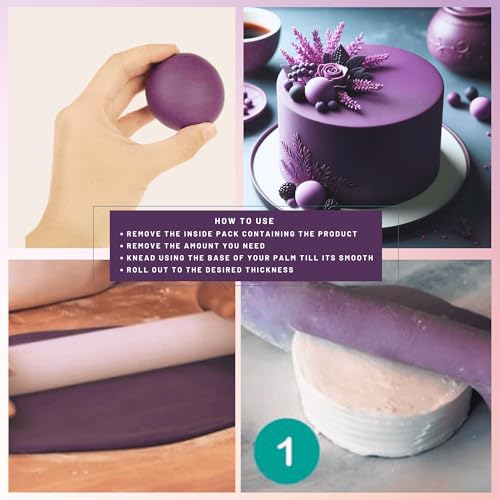 HOW TO USE
• REMOVE THE INSIDE PACK CONTAINING THE PRODUCT
• REMOVE THE AMOUNT YOU NEED
• KNEAD USING THE BASE OF YOUR PALM TILL ITS SMOOTH
• ROLL OUT TO THE DESIRED THICKNESS

1