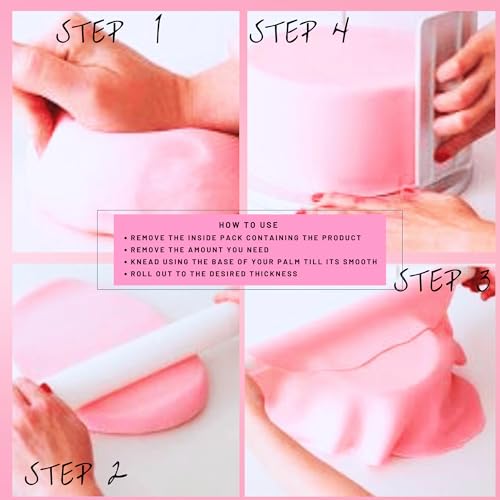 STEP 1

STEP 4

HOW TO USE
• REMOVE THE INSIDE PACK CONTAINING THE PRODUCT
• REMOVE THE AMOUNT YOU NEED
• KNEAD USING THE BASE OF YOUR PALM TILL ITS SMOOTH
• ROLL OUT TO THE DESIRED THICKNESS

STEP 3

STEP 2