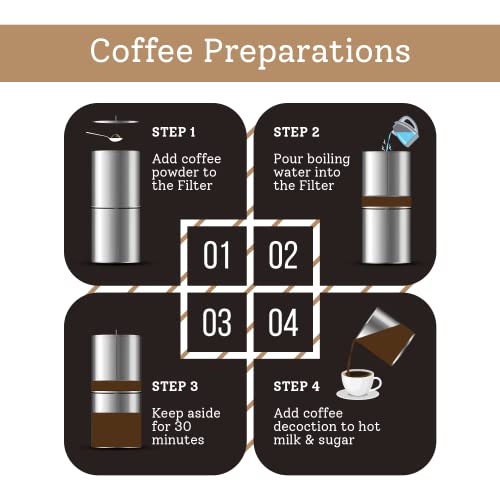 Coffee Preparations

STEP 1
Add coffee powder to the Filter

STEP 2
Pour boiling water into the Filter

01
02
03
04

STEP 3
Keep aside for 30 minutes

STEP 4
Add coffee decoction to hot milk & sugar