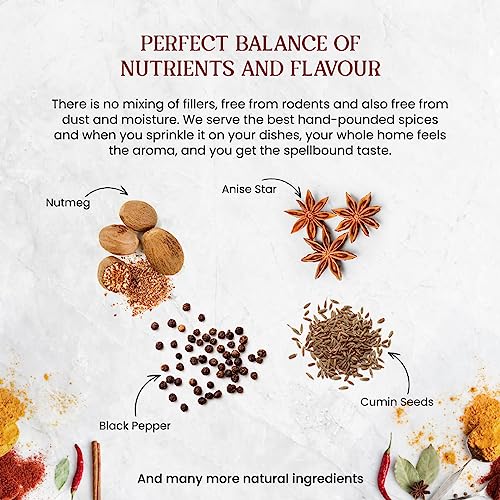 PERFECT BALANCE OF NUTRIENTS AND FLAVOUR

There is no mixing of fillers, free from rodents and also free from dust and moisture. We serve the best hand-pounded spices and when you sprinkle it on your dishes, your whole home feels the aroma, and you get the spellbound taste.

Nutmeg

Anise Star

Black Pepper

Cumin Seeds

And many more natural ingredients