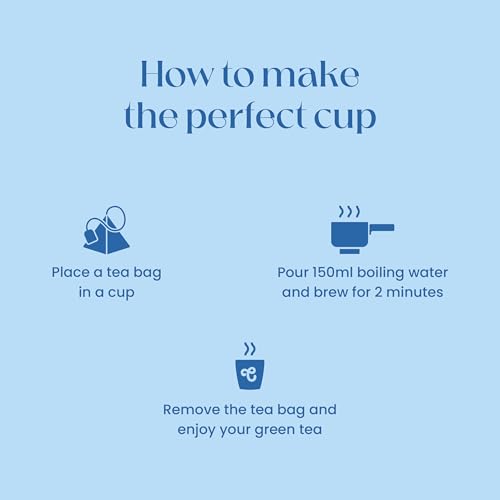 How to make the perfect cup

Place a tea bag in a cup

Pour 150ml boiling water and brew for 2 minutes

Remove the tea bag and enjoy your green tea