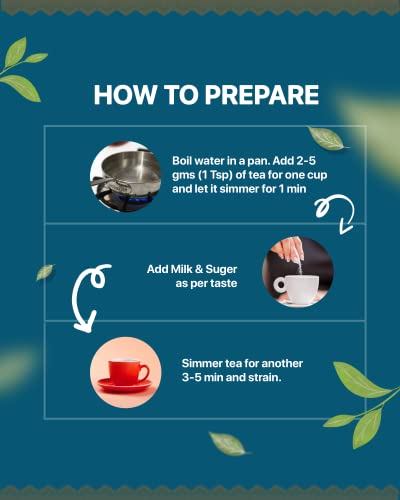 HOW TO PREPARE

Boil water in a pan. Add 2-5 gms (1 Tsp) of tea for one cup and let it simmer for 1 min

Add Milk & Suger as per taste

Simmer tea for another 3-5 min and strain.