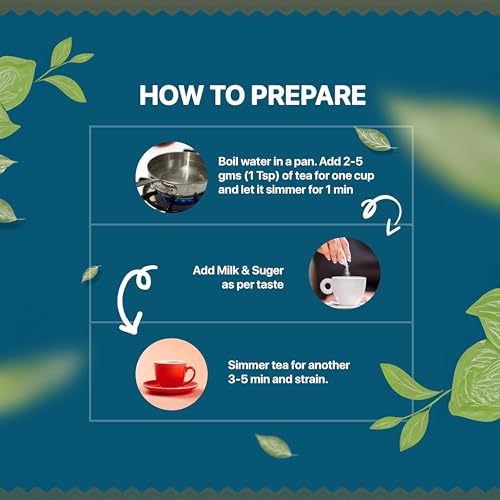 HOW TO PREPARE

Boil water in a pan. Add 2-5 gms (1 Tsp) of tea for one cup and let it simmer for 1 min

Add Milk & Suger as per taste

Simmer tea for another 3-5 min and strain.