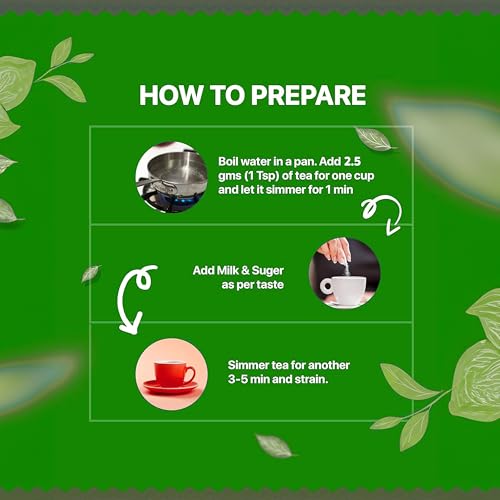 HOW TO PREPARE

Boil water in a pan. Add 2.5 gms (1 Tsp) of tea for one cup and let it simmer for 1 min

Add Milk & Suger as per taste

Simmer tea for another 3-5 min and strain.